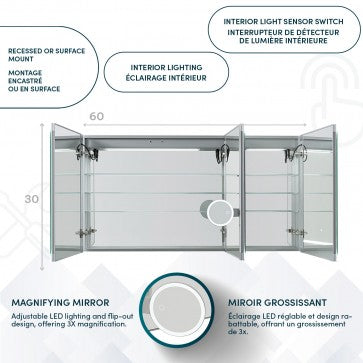 RECESSED OR SURFACE MOUNT

MONTAGE ENCASTRÉ OU EN SURFACE

INTERIOR LIGHTING
ÉCLAIRAGE INTÉRIEUR

INTERIOR LIGHT SENSOR SWITCH
INTERRUPTEUR DE DÉTECTEUR DE LUMIÈRE INTÉRIEURE

60

30

MAGNIFYING MIRROR
Adjustable LED lighting and flip-out design, offering 3X magnification.

MIROIR GROSSISSANT
Éclairage LED réglable et design rabattable, offrant un grossissement de 3x.