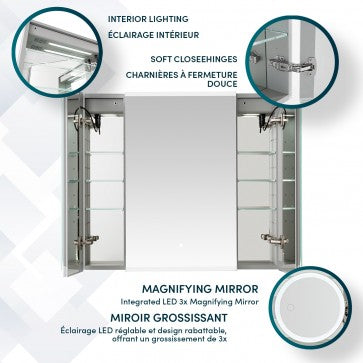 INTERIOR LIGHTING

ÉCLAIRAGE INTÉRIEUR

SOFT CLOSEEHINGES

CHARNIÈRES À FERMETURE DOUCE

MAGNIFYING MIRROR

Integrated LED 3x Magnifying Mirror

MIROIR GROSSISSANT

Éclairage LED réglable et design rabattable, offrant un grossissement de 3x